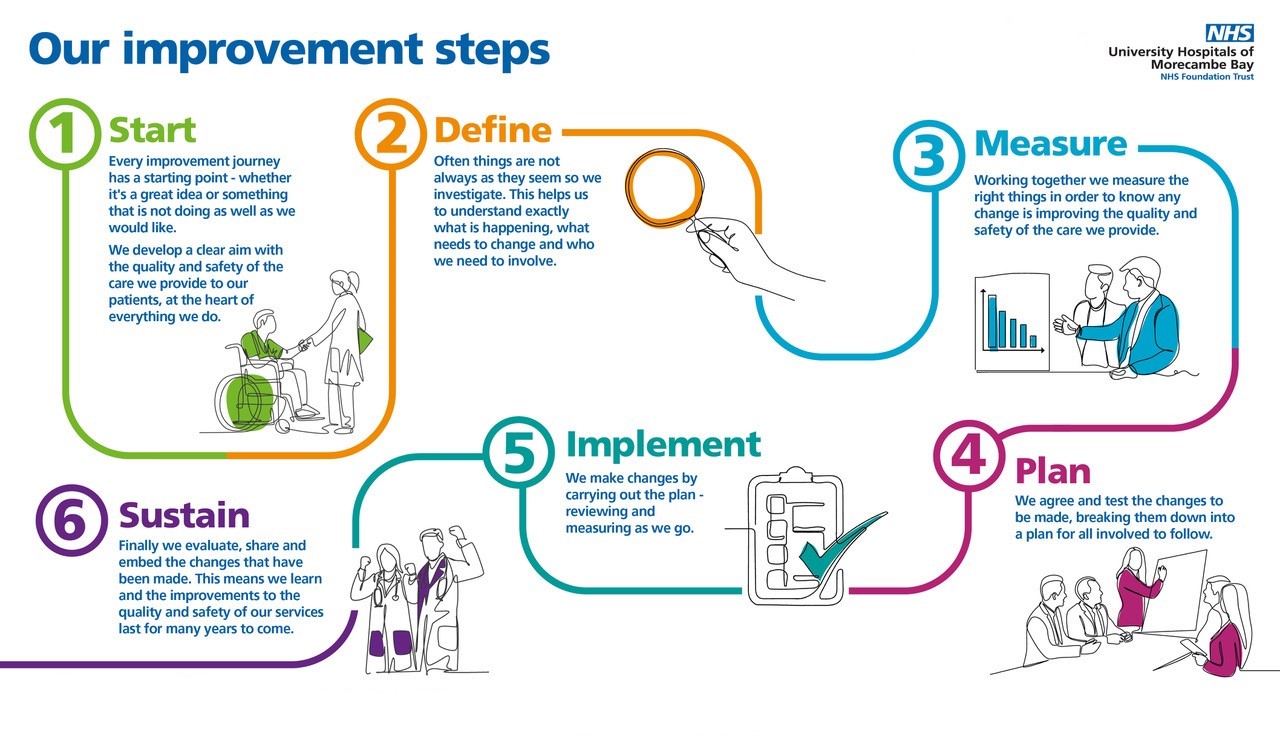 Our improvement steps

NHS
University Hospitals of Morecambe Bay
NHS Foundation Trust

1 Start
Every improvement journey has a starting point - whether it's a great idea or something that is not doing as well as we would like.
We develop a clear aim with the quality and safety of the care we provide to our patients, at the heart of everything we do.

2 Define
Often things are not always as they seem so we investigate. This helps us to understand exactly what is happening, what needs to change and who we need to involve.

3 Measure
Working together we measure the right things in order to know any change is improving the quality and safety of the care we provide.

4 Plan
We agree and test the changes to be made, breaking them down into a plan for all involved to follow.

5 Implement
We make changes by carrying out the plan - reviewing and measuring as we go.

6 Sustain
Finally we evaluate, share and embed the changes that have been made. This means we learn and the improvements to the quality and safety of our services last for many years to come.